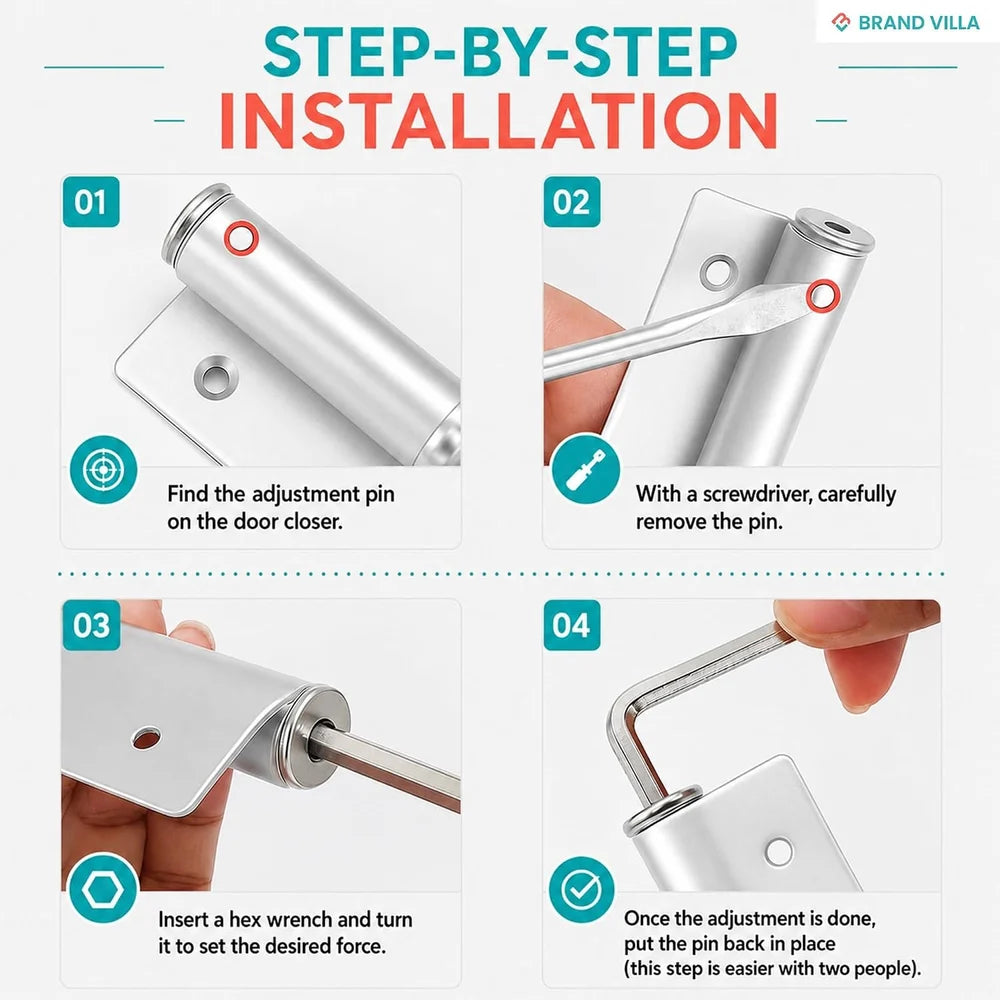 BRAND VILLA

STEP-BY-STEP
INSTALLATION

01

Find the adjustment pin on the door closer.

02

With a screwdriver, carefully remove the pin.

03

Insert a hex wrench and turn it to set the desired force.

04

Once the adjustment is done, put the pin back in place (this step is easier with two people).